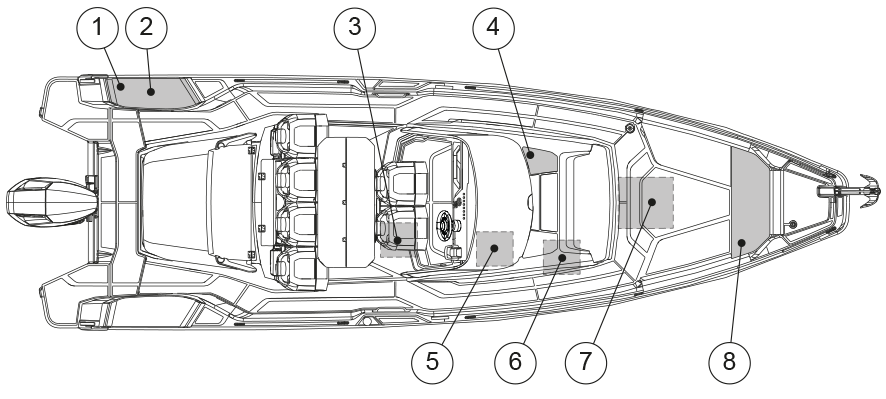 1
2
3
4
5
6
7
8